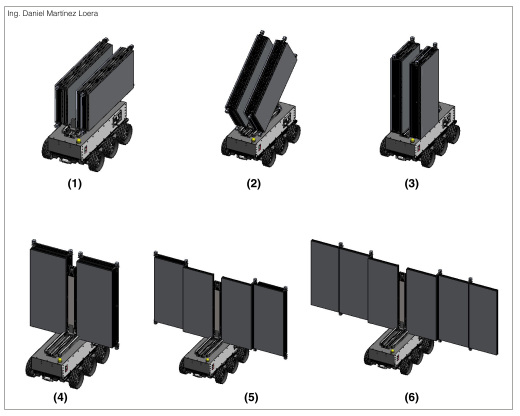 Ing. Daniel Martínez Loera

(1)

(2)

(3)

(4)

(5)

(6)