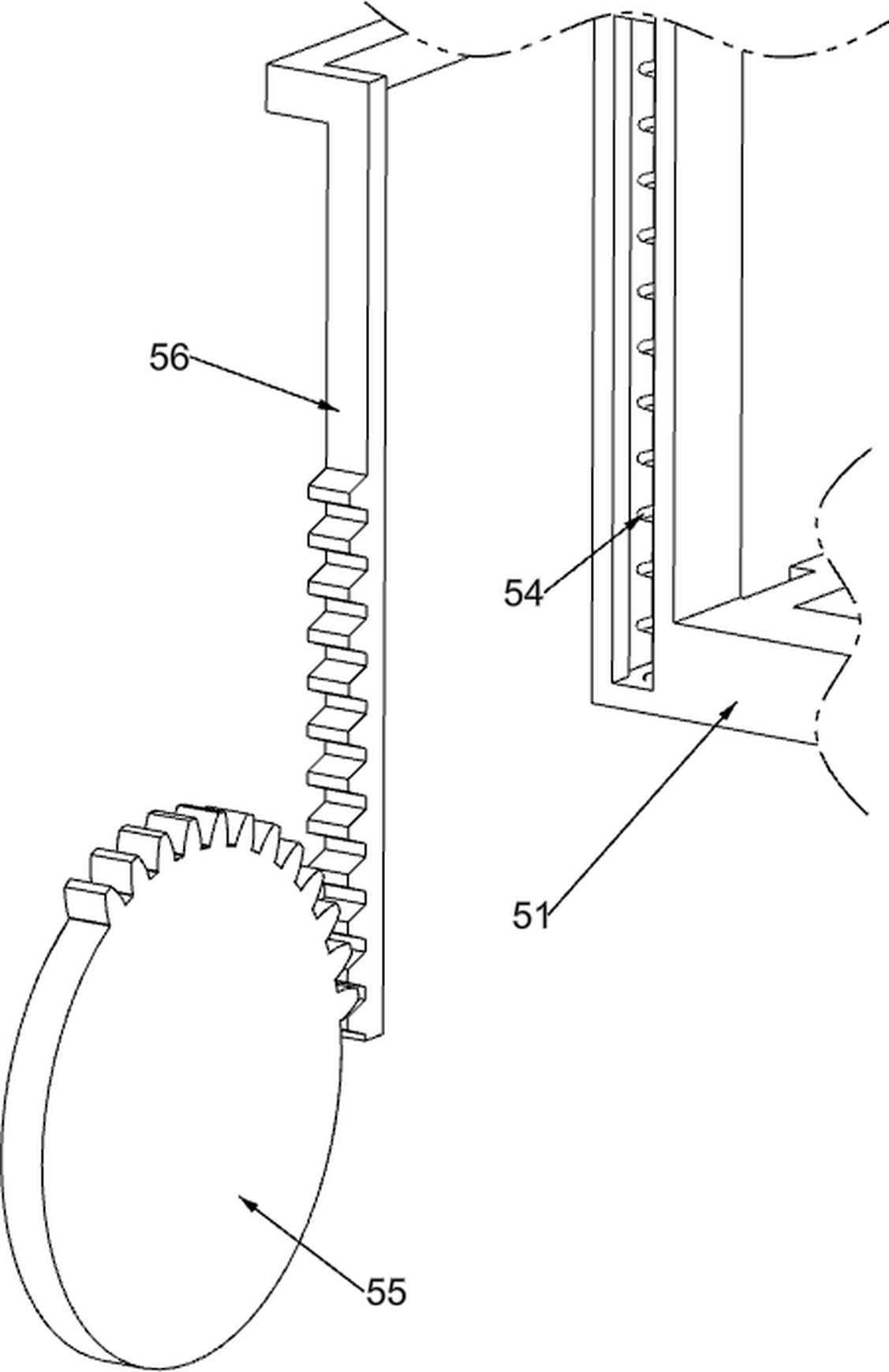 56

54

51

55