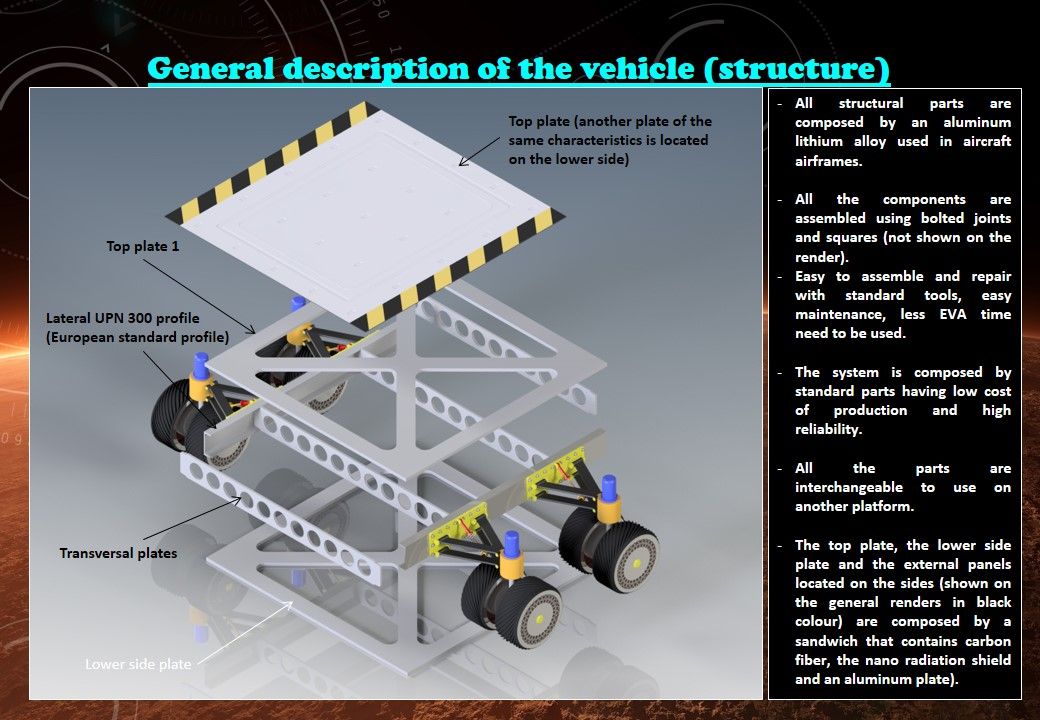 General description of the vehicle (structure)

Top plate (another plate of the same characteristics is located on the lower side)

Top plate 1

Lateral UPN 300 profile (European standard profile)

Transversal plates

Lower side plate

- All structural parts are composed by an aluminum lithium alloy used in aircraft airframes.

- All the components are assembled using bolted joints and squares (not shown on the render).
- Easy to assemble and repair with standard tools, easy maintenance, less EVA time need to be used.

- The system is composed by standard parts having low cost of production and high reliability.

- All the parts are interchangeable to use on another platform.

- The top plate, the lower side plate and the external panels located on the sides (shown on the general renders in black colour) are composed by a sandwich that contains carbon fiber, the nano radiation shield and an aluminum plate).